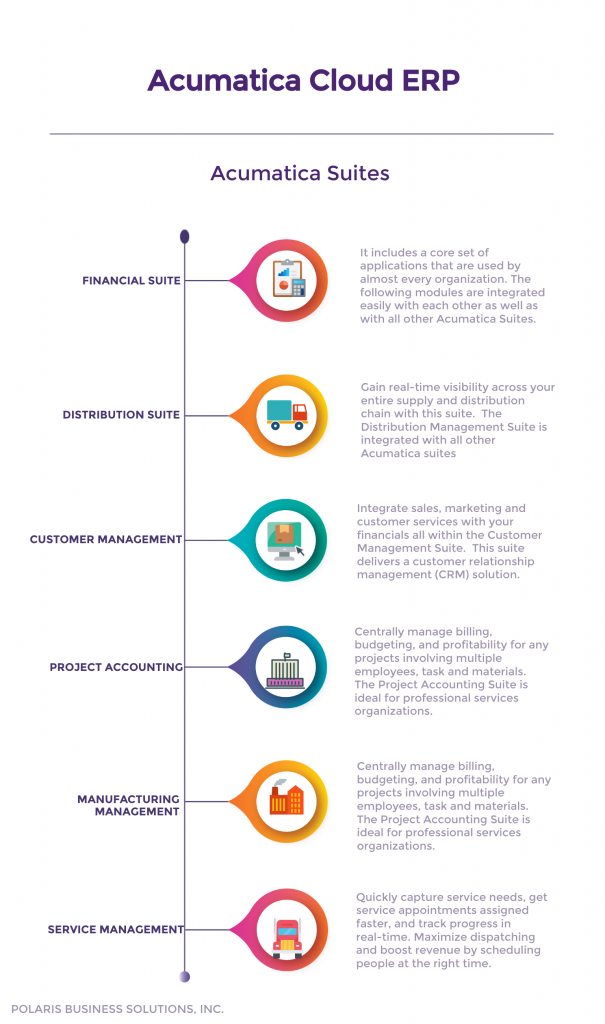 Acumatica Cloud ERP

Acumatica Suites

FINANCIAL SUITE

It includes a core set of applications that are used by almost every organization. The following modules are integrated easily with each other as well as with all other Acumatica Suites.

DISTRIBUTION SUITE

Gain real-time visibility across your entire supply and distribution chain with this suite. The Distribution Management Suite is integrated with all other Acumatica suites

CUSTOMER MANAGEMENT

Integrate sales, marketing and customer services with your financials all within the Customer Management Suite. This suite delivers a customer relationship management (CRM) solution.

PROJECT ACCOUNTING

Centrally manage billing, budgeting, and profitability for any projects involving multiple employees, task and materials. The Project Accounting Suite is ideal for professional services organizations.

MANUFACTURING MANAGEMENT

Centrally manage billing, budgeting, and profitability for any projects involving multiple employees, task and materials. The Project Accounting Suite is ideal for professional services organizations.

SERVICE MANAGEMENT

Quickly capture service needs, get service appointments assigned faster, and track progress in real-time. Maximize dispatching and boost revenue by scheduling people at the right time.

POLARIS BUSINESS SOLUTIONS, INC.